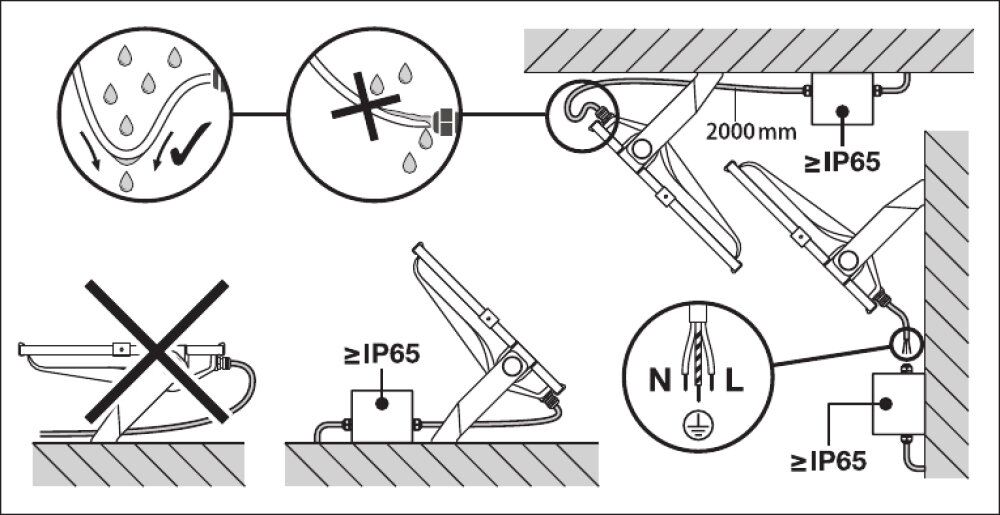 2000 mm
≥IP65
≥IP65
N
L
≥IP65