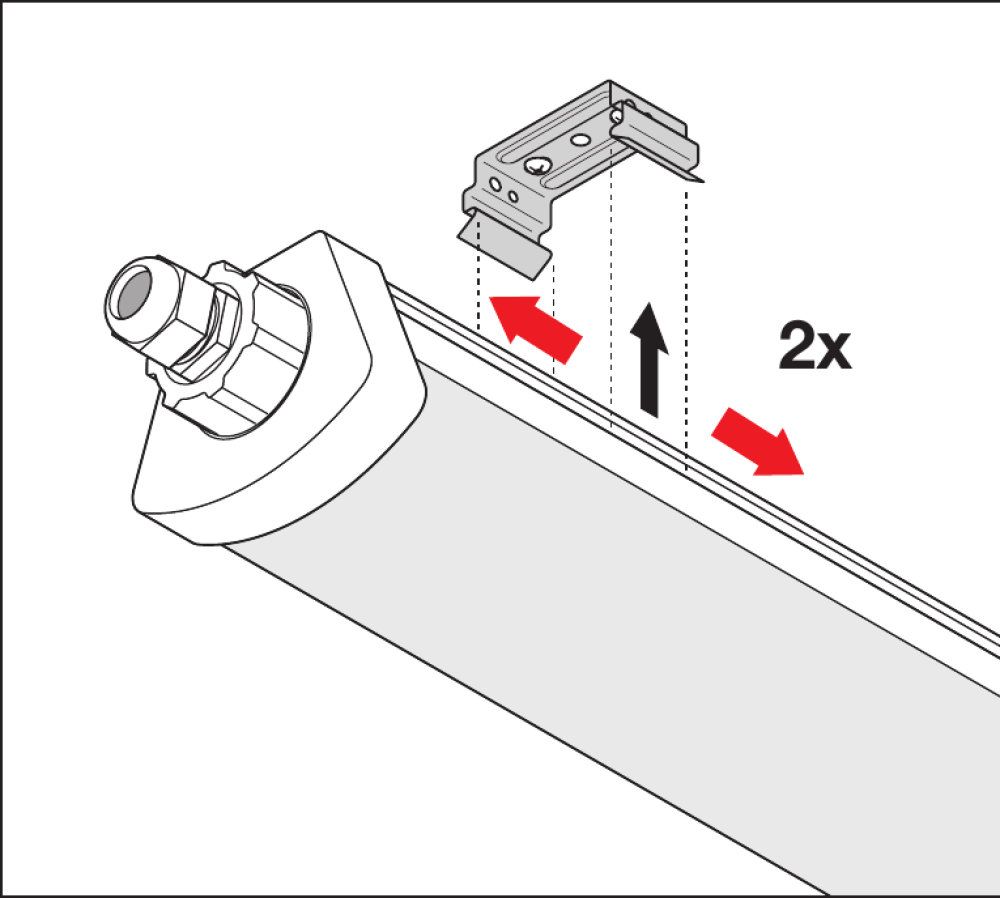 2x